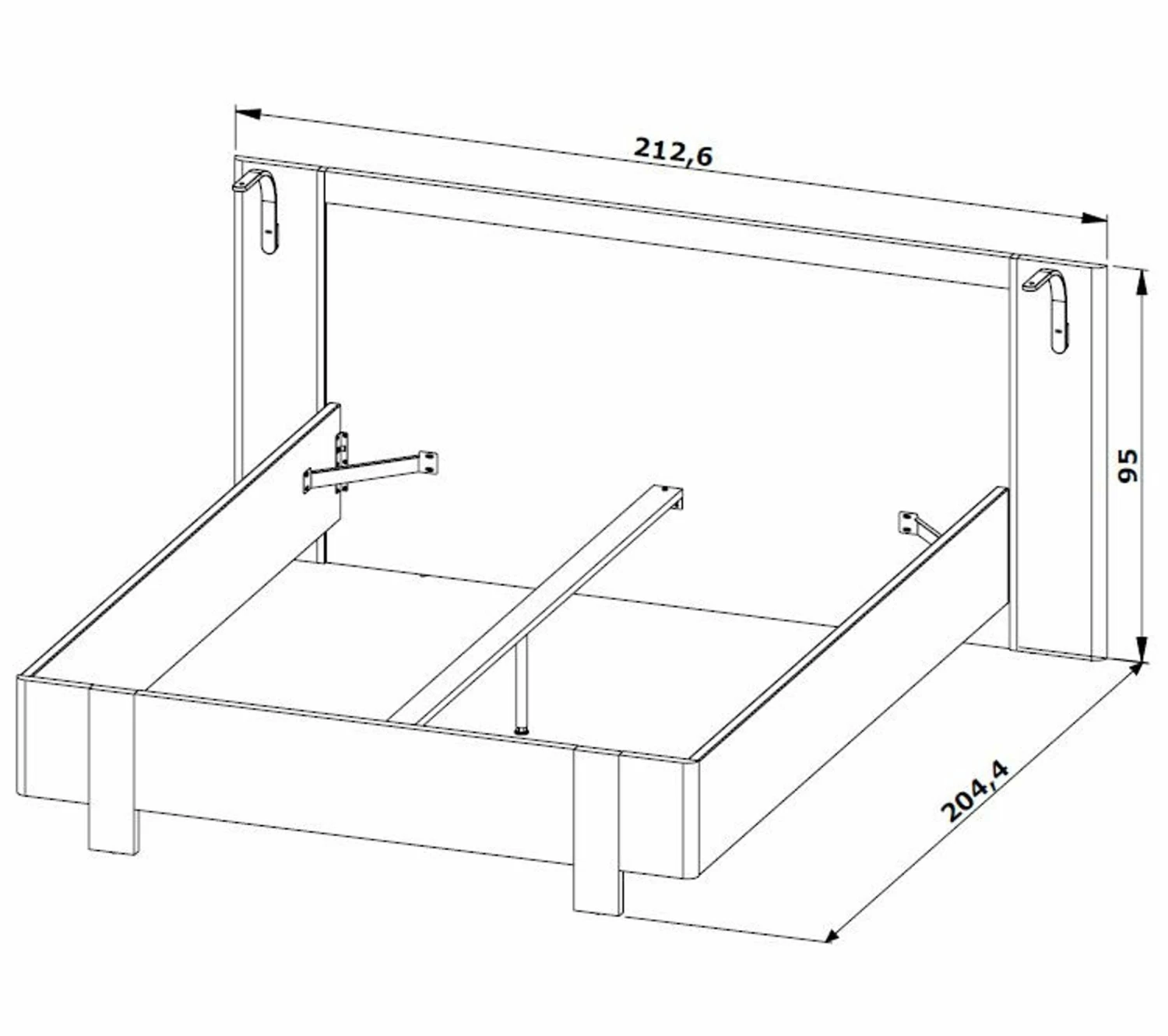 212,6

95

204,4