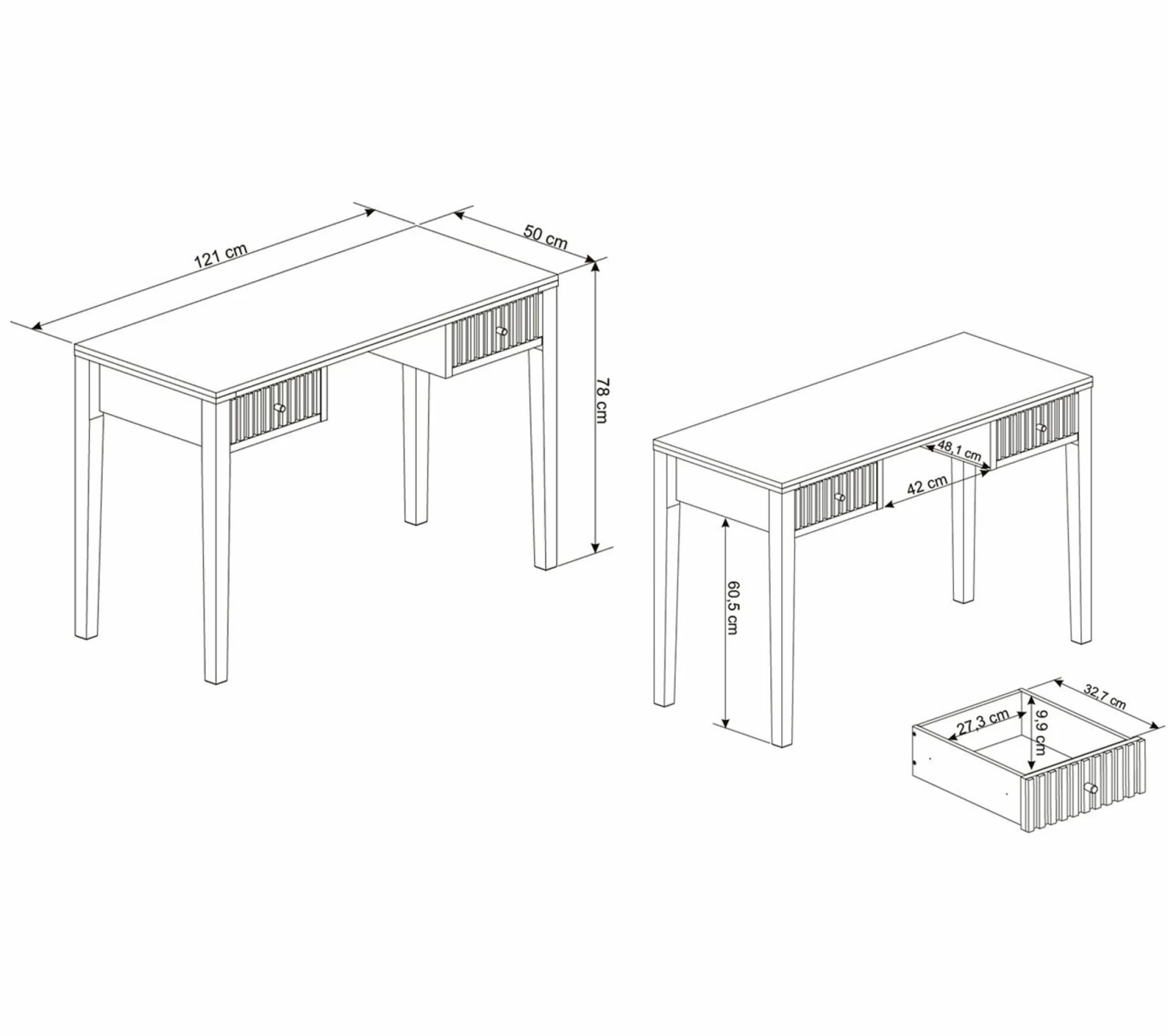 121 cm

50 cm

78 cm

48,1 cm

42 cm

60,5 cm

32,7 cm

27,3 cm

9,9 cm